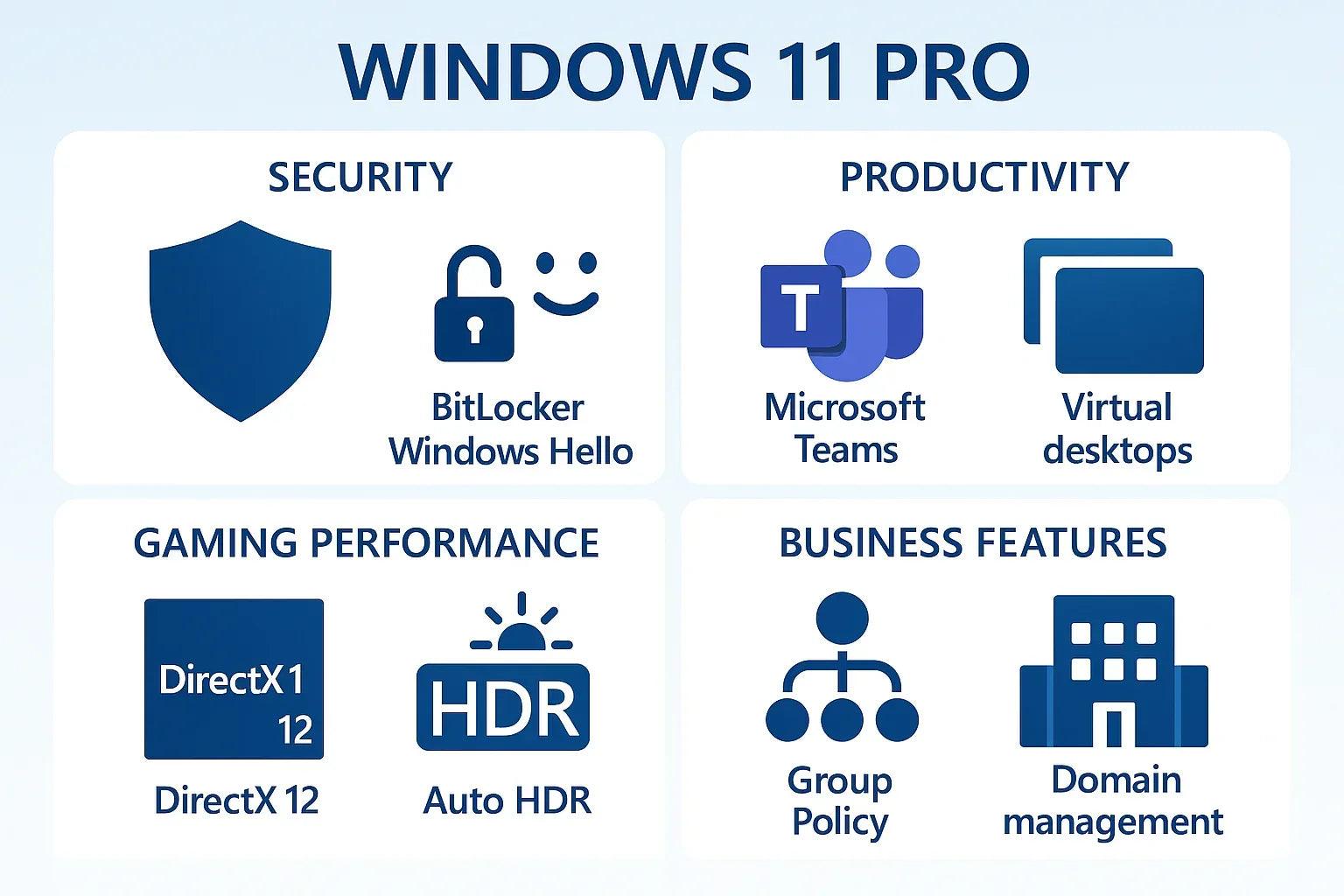 WINDOWS 11 PRO

SECURITY

BitLocker
Windows Hello

PRODUCTIVITY

T

Microsoft
Teams

Virtual
desktops

GAMING PERFORMANCE

DirectX1
12

DirectX 12

HDR

Auto HDR

BUSINESS FEATURES

Group
Policy

Domain
management